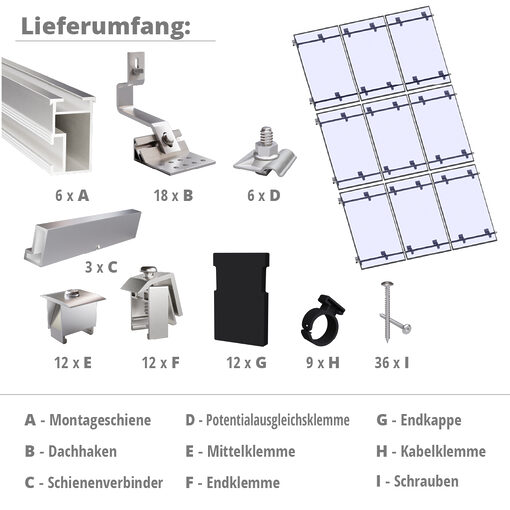 Lieferumfang:

6 x A

18 x B

6 x D

3 x C

12 x E

12 x F

12 x G

9 x H

36 x I

A - Montageschiene

B - Dachhaken

C - Schienenverbinder

D - Potentialausgleichsklemme

E - Mittelklemme

F - Endklemme

G - Endkappe

H - Kabelklemme

I - Schrauben